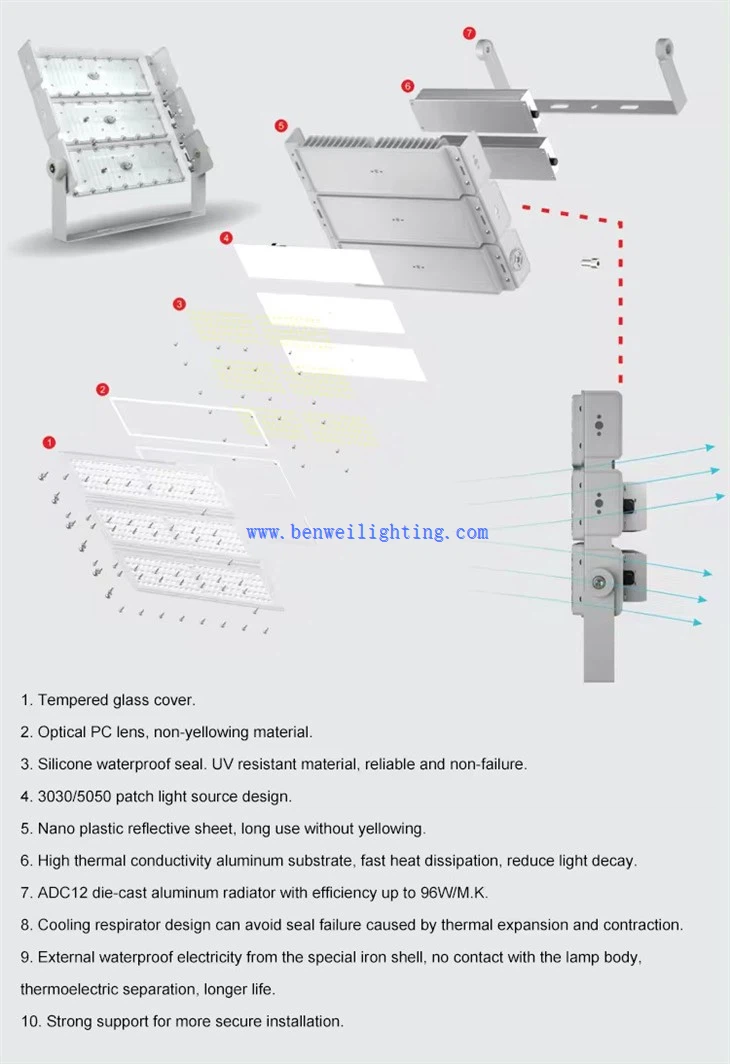 7

6

5

4

3

2

1

www.benweilighting.com

1. Tempered glass cover.

2. Optical PC lens, non-yellowing material.

3. Silicone waterproof seal. UV resistant material, reliable and non-failure.

4. 3030/5050 patch light source design.

5. Nano plastic reflective sheet, long use without yellowing.

6. High thermal conductivity aluminum substrate, fast heat dissipation, reduce light decay.

7. ADC12 die-cast aluminum radiator with efficiency up to 96W/M.K.

8. Cooling respirator design can avoid seal failure caused by thermal expansion and contraction.

9. External waterproof electricity from the special iron shell, no contact with the lamp body, thermoelectric separation, longer life.

10. Strong support for more secure installation.