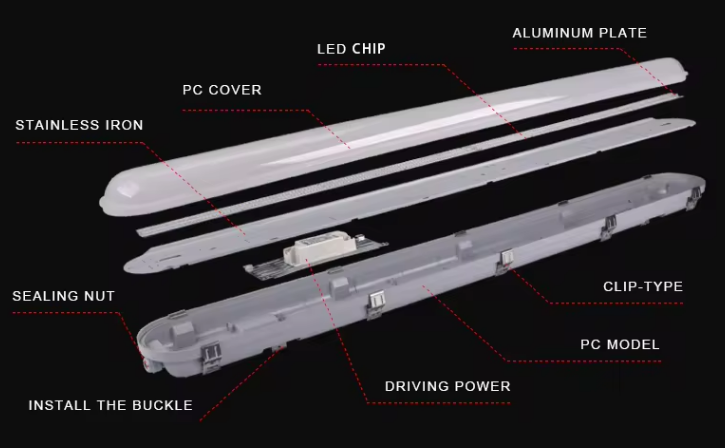 ALUMINUM PLATE

LED CHIP

PC COVER

STAINLESS IRON

SEALING NUT

CLIP-TYPE

PC MODEL

DRIVING POWER

INSTALL THE BUCKLE